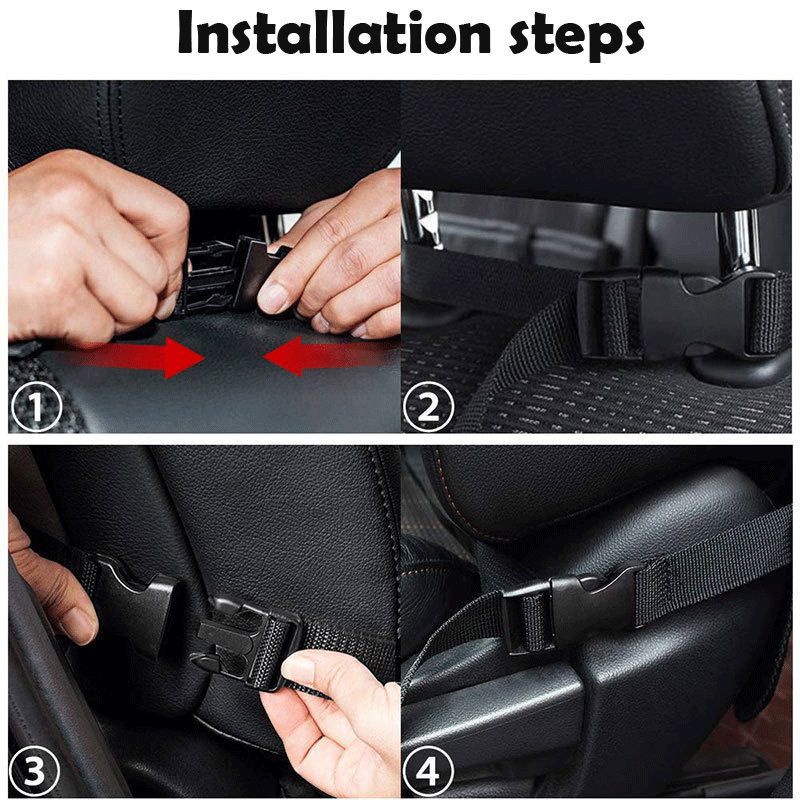 Installation steps

①

②

③

④