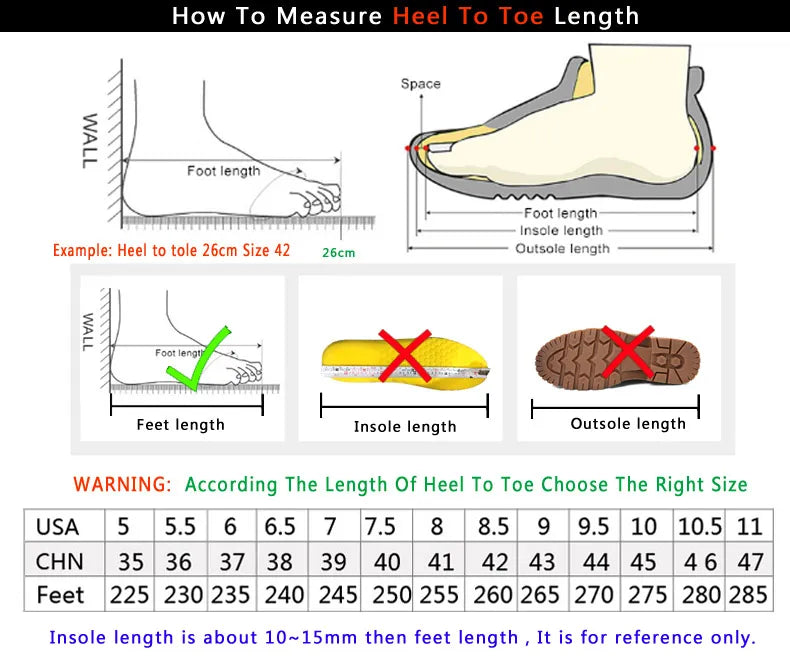 How To Measure Heel To Toe Length

WALL

Foot length

Example: Heel to tole 26cm Size 42

26cm

Space

Foot length

Insole length

Outsole length

WALL

Foot length

Feet length

Insole length

Outsole length

WARNING: According The Length Of Heel To Toe Choose The Right Size

| USA | 5 | 5.5 | 6 | 6.5 | 7 | 7.5 | 8 | 8.5 | 9 | 9.5 | 10 | 10.5 | 11 |
|---|---|---|---|---|---|---|---|---|---|---|---|---|---|
| CHN | 35 | 36 | 37 | 38 | 39 | 40 | 41 | 42 | 43 | 44 | 45 | 4 6 | 47 |
| Feet | 225 | 230 | 235 | 240 | 245 | 250 | 255 | 260 | 265 | 270 | 275 | 280 | 285 |

Insole length is about 10~15mm then feet length , It is for reference only.